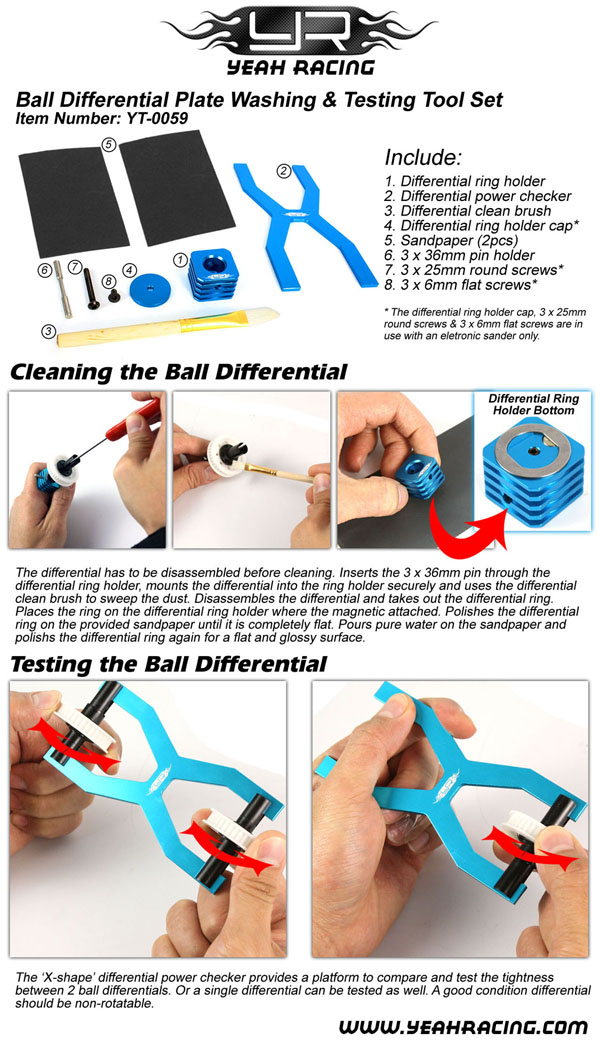 YR
YEAH RACING

Ball Differential Plate Washing & Testing Tool Set
Item Number: YT-0059

5
2
6 7
8 4 1
3

Include:
1. Differential ring holder
2. Differential power checker
3. Differential clean brush
4. Differential ring holder cap*
5. Sandpaper (2pcs)
6. 3 x 36mm pin holder
7. 3 x 25mm round screws*
8. 3 x 6mm flat screws*

* The differential ring holder cap, 3 x 25mm round screws & 3 x 6mm flat screws are in use with an eletronic sander only.

Cleaning the Ball Differential

Differential Ring Holder Bottom

The differential has to be disassembled before cleaning. Inserts the 3 x 36mm pin through the differential ring holder, mounts the differential into the ring holder securely and uses the differential clean brush to sweep the dust. Disassembles the differential and takes out the differential ring. Places the ring on the differential ring holder where the magnetic attached. Polishes the differential ring on the provided sandpaper until it is completely flat. Pours pure water on the sandpaper and polishs the differential ring again for a flat and glossy surface.

Testing the Ball Differential

The 'X-shape' differential power checker provides a platform to compare and test the tightness between 2 ball differentials. Or a single differential can be tested as well. A good condition differential should be non-rotatable.

WWW.YEAHRACING.COM