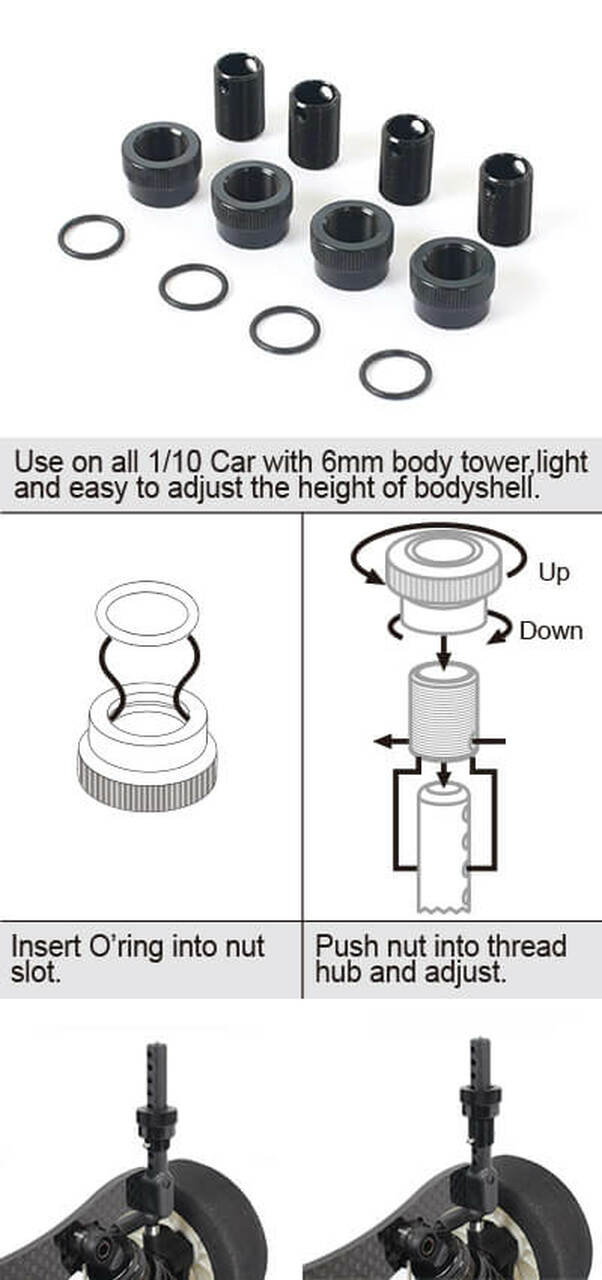 Use on all 1/10 Car with 6mm body tower,light and easy to adjust the height of bodyshell.

Up

Down

Insert O'ring into nut slot.

Push nut into thread hub and adjust.