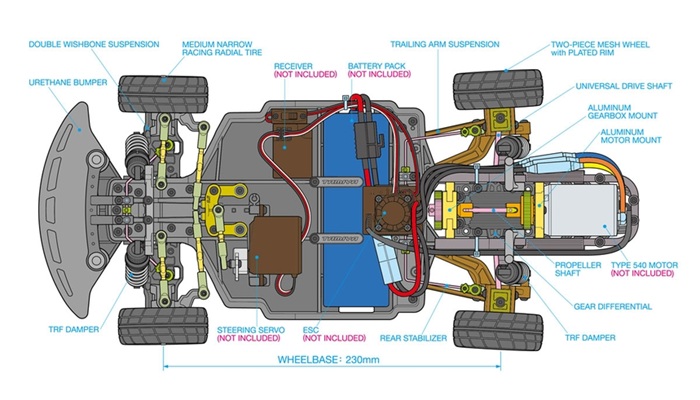 DOUBLE WISHBONE SUSPENSION
MEDIUM NARROW RACING RADIAL TIRE
URETHANE BUMPER
RECEIVER
(NOT INCLUDED)
BATTERY PACK
(NOT INCLUDED)
TRAILING ARM SUSPENSION
TWO-PIECE MESH WHEEL with PLATED RIM
UNIVERSAL DRIVE SHAFT
ALUMINUM GEARBOX MOUNT
ALUMINUM MOTOR MOUNT
TAMIYA
TAMIYA
PROPELLER SHAFT
TYPE 540 MOTOR
(NOT INCLUDED)
GEAR DIFFERENTIAL
TRF DAMPER
STEERING SERVO
(NOT INCLUDED)
ESC
(NOT INCLUDED)
REAR STABILIZER
TRF DAMPER
WHEELBASE: 230mm