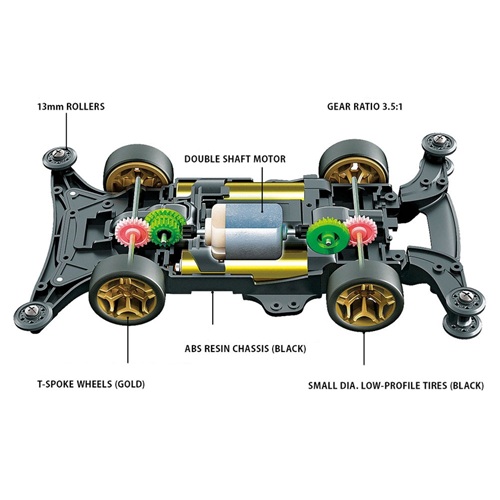 13mm ROLLERS

GEAR RATIO 3.5:1

DOUBLE SHAFT MOTOR

ABS RESIN CHASSIS (BLACK)

T-SPOKE WHEELS (GOLD)

SMALL DIA. LOW-PROFILE TIRES (BLACK)